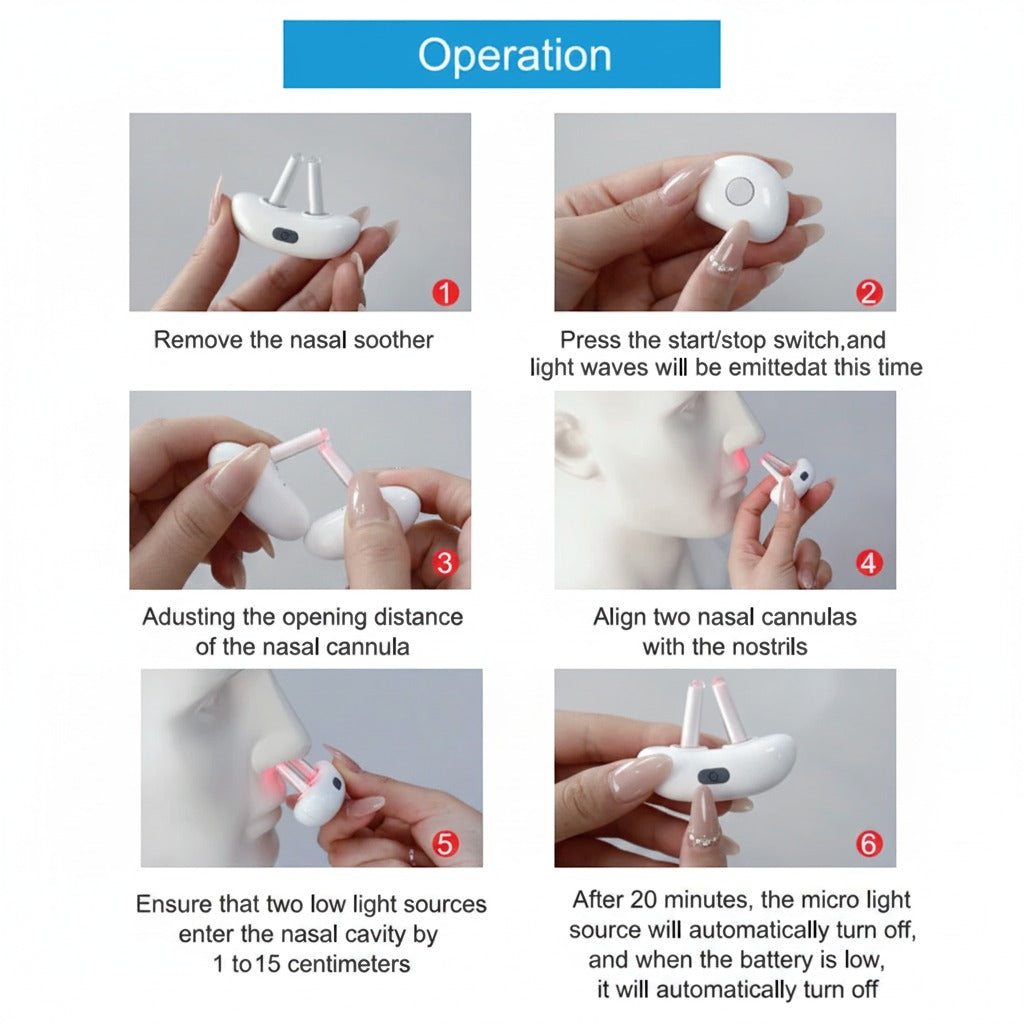 Operation

1

Remove the nasal soother

2

Press the start/stop switch,and light waves will be emittedat this time

3

Adusting the opening distance of the nasal cannula

4

Align two nasal cannulas with the nostrils

5

Ensure that two low light sources enter the nasal cavity by 1 to15 centimeters

6

After 20 minutes, the micro light source will automatically turn off, and when the battery is low, it will automatically turn off